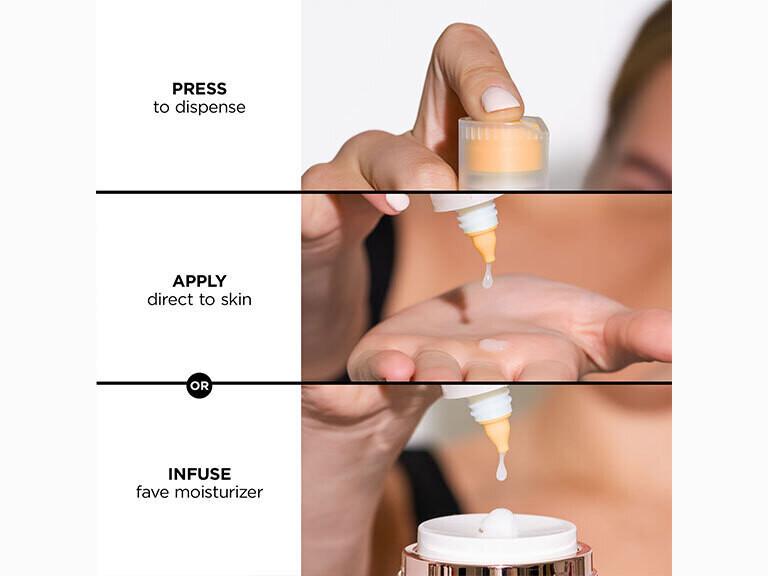 PRESS
to dispense

APPLY
direct to skin

OR

INFUSE
fave moisturizer